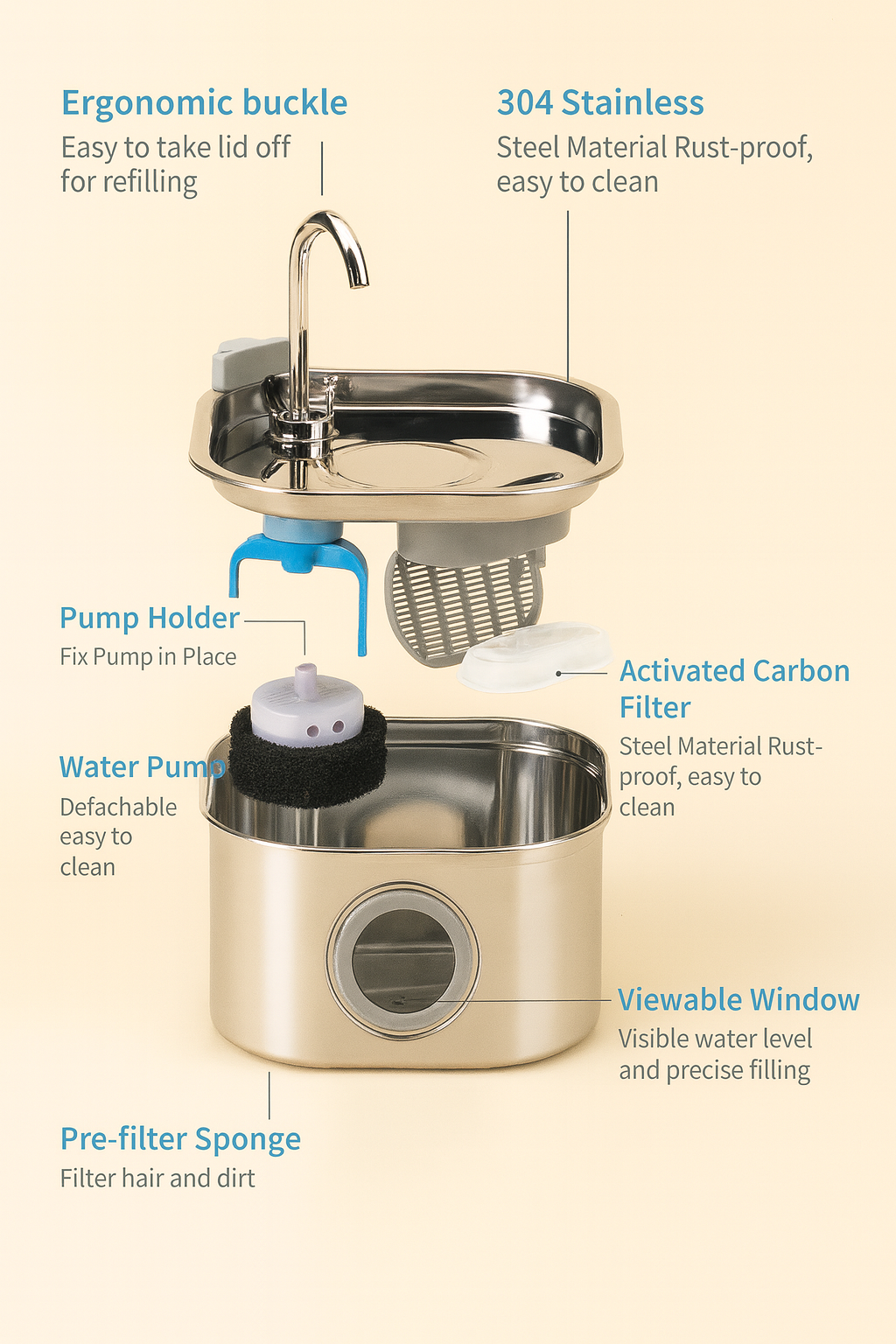 Ergonomic buckle
Easy to take lid off for refilling

304 Stainless
Steel Material Rust-proof, easy to clean

Pump Holder
Fix Pump in Place

Activated Carbon Filter
Steel Material Rust-proof, easy to clean

Water Pump
Defachable easy to clean

Viewable Window
Visible water level and precise filling

Pre-filter Sponge
Filter hair and dirt